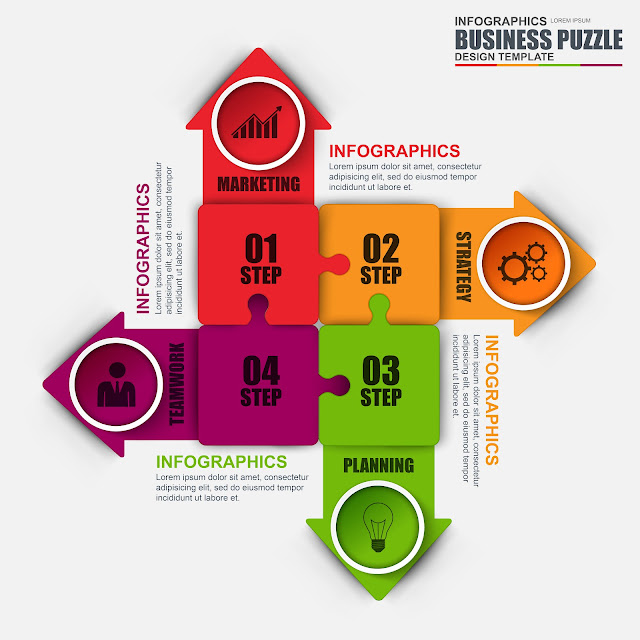 INFOGRAPHICS LOREM IPSUM
BUSINESS PUZZLE
DESIGN TEMPLATE

MARKETING

INFOGRAPHICS
Lorem ipsum dolor sit amet, consectetur adipisicing elit, sed do eiusmod tempor incididunt ut labore et.

INFOGRAPHICS
Lorem ipsum dolor sit amet, consectetur adipisicing elit, sed do eiusmod tempor incididunt ut labore et.

01
STEP

02
STEP

STRATEGY

TEAMWORK

04
STEP

03
STEP

INFOGRAPHICS
Lorem ipsum dolor sit amet, consectetur adipisicing elit, sed do eiusmod tempor incididunt ut labore et.

INFOGRAPHICS
Lorem ipsum dolor sit amet, consectetur adipisicing elit, sed do eiusmod tempor incididunt ut labore et.

PLANNING