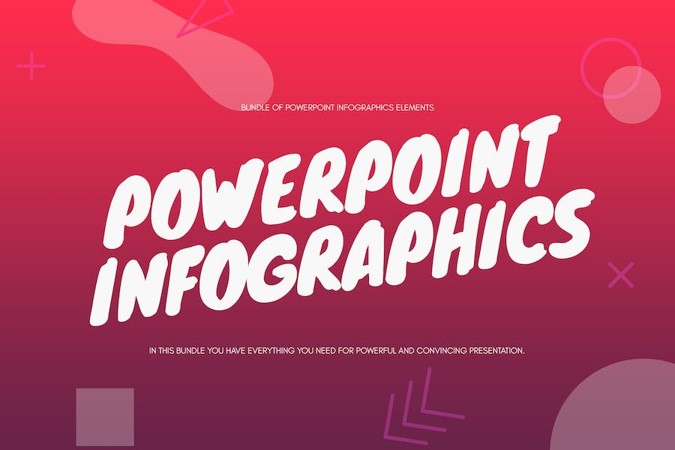 BUNDLE OF POWERPOINT INFOGRAPHICS ELEMENTS

POWERPOINT INFOGRAPHICS

IN THIS BUNDLE YOU HAVE EVERYTHING YOU NEED FOR POWERFUL AND CONVINCING PRESENTATION.